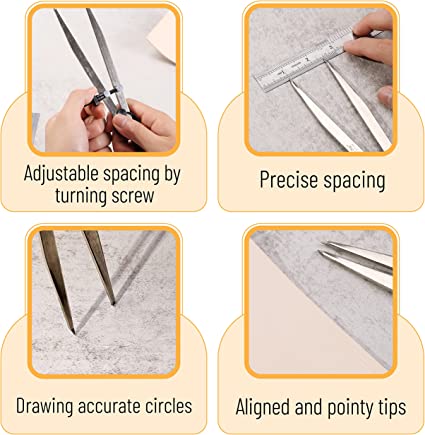 Adjustable spacing by turning screw

Precise spacing

Drawing accurate circles

Aligned and pointy tips